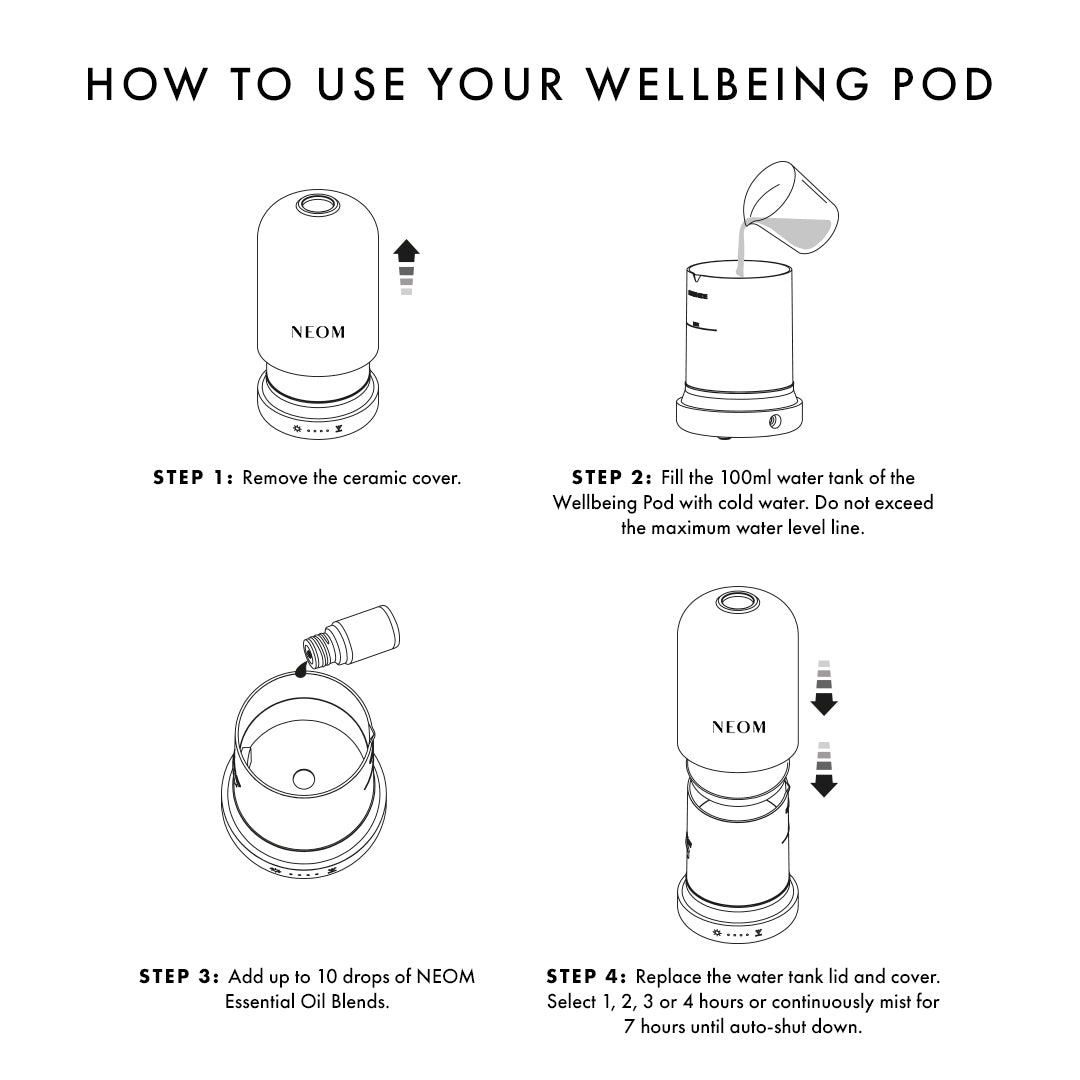 HOW TO USE YOUR WELLBEING POD

NEOM

STEP 1: Remove the ceramic cover.

STEP 2: Fill the 100ml water tank of the Wellbeing Pod with cold water. Do not exceed the maximum water level line.

NEOM

STEP 3: Add up to 10 drops of NEOM Essential Oil Blends.

STEP 4: Replace the water tank lid and cover. Select 1, 2, 3 or 4 hours or continuously mist for 7 hours until auto-shut down.