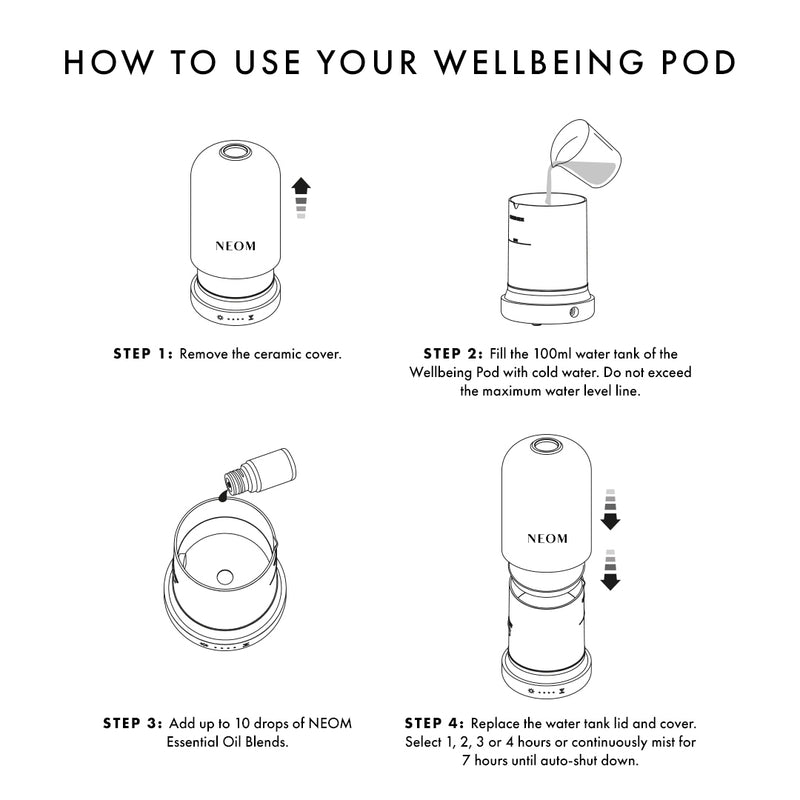 HOW TO USE YOUR WELLBEING POD

NEOM

STEP 1: Remove the ceramic cover.

STEP 2: Fill the 100ml water tank of the Wellbeing Pod with cold water. Do not exceed the maximum water level line.

STEP 3: Add up to 10 drops of NEOM Essential Oil Blends.

NEOM

STEP 4: Replace the water tank lid and cover. Select 1, 2, 3 or 4 hours or continuously mist for 7 hours until auto-shut down.